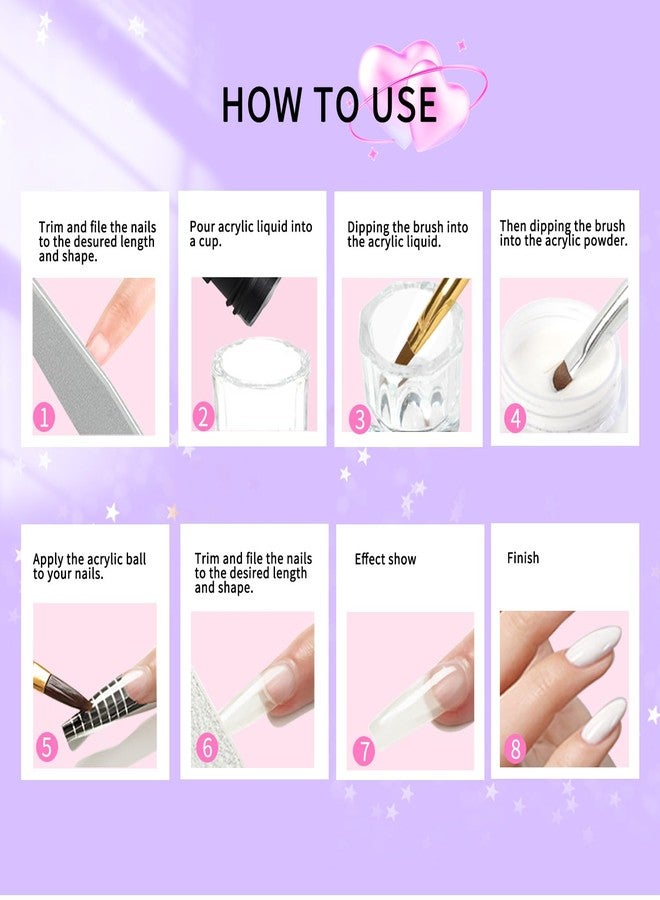 HOW TO USE

Trim and file the nails to the desured length and shape.

1

Pour acrylic liquid into a cup.

2

Dipping the brush into the acrylic liquid.

3

Then dipping the brush into the acrylic powder.

4

Apply the acrylic ball to your nails.

5

Trim and file the nails to the desired length and shape.

6

Effect show

7

Finish

8